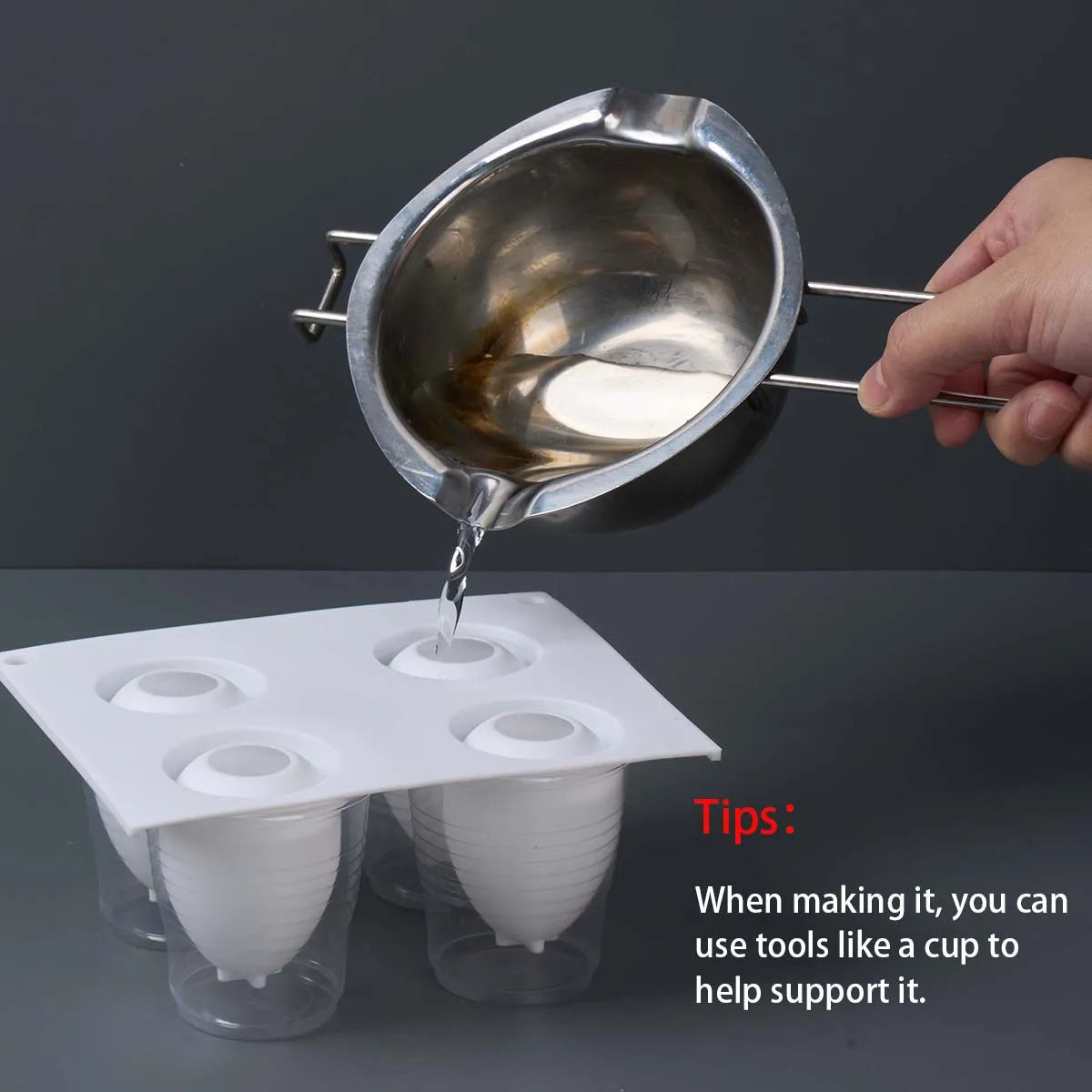 Tips:

When making it, you can use tools like a cup to help support it.